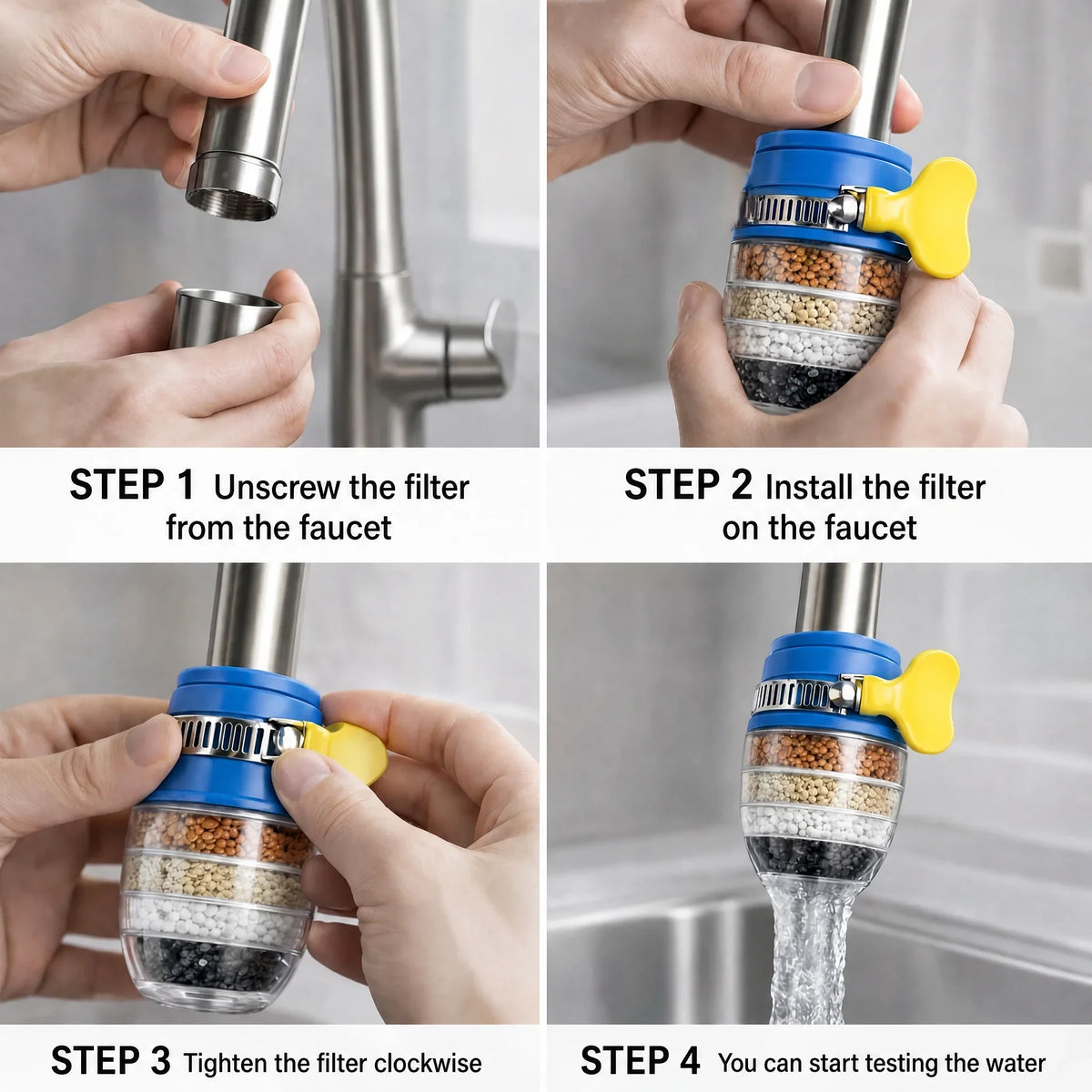 STEP 1 Unscrew the filter from the faucet

STEP 2 Install the filter on the faucet

STEP 3 Tighten the filter clockwise

STEP 4 You can start testing the water